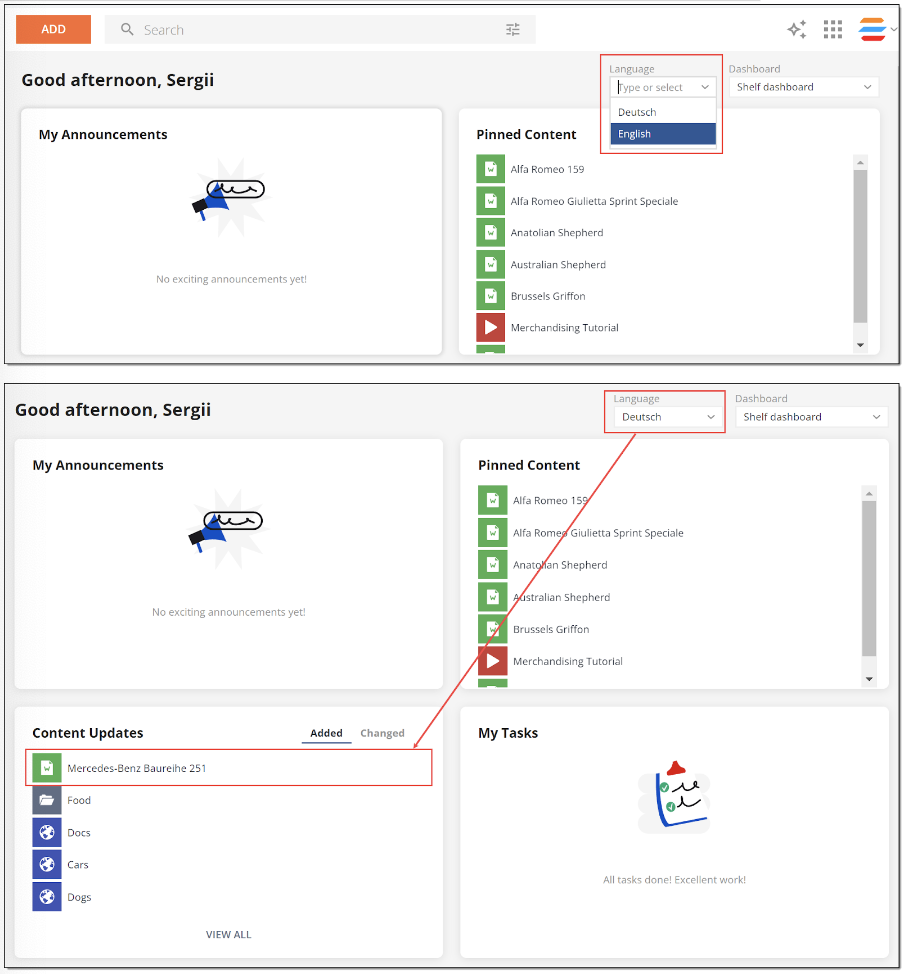 ADD

Search

Good afternoon, Sergii

Language

Type or select

Deutsch

English

Dashboard

Shelf dashboard

My Announcements

No exciting announcements yet!

Pinned Content

Alfa Romeo 159

Alfa Romeo Giulietta Sprint Speciale

Anatolian Shepherd

Australian Shepherd

Brussels Griffon

Merchandising Tutorial

Good afternoon, Sergii

Language

Deutsch

Dashboard

Shelf dashboard

My Announcements

No exciting announcements yet!

Pinned Content

Alfa Romeo 159

Alfa Romeo Giulietta Sprint Speciale

Anatolian Shepherd

Australian Shepherd

Brussels Griffon

Merchandising Tutorial

Content Updates

Added

Changed

Mercedes-Benz Baureihe 251

Food

Docs

Cars

Dogs

VIEW ALL

My Tasks

All tasks done! Excellent work!